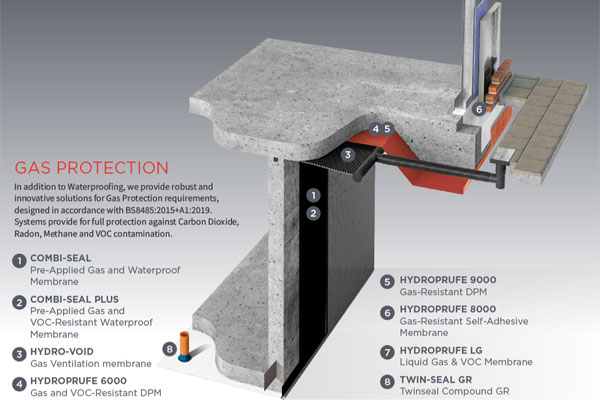 6

4 5

3

1

2

8

GAS PROTECTION

In addition to Waterproofing, we provide robust and innovative solutions for Gas Protection requirements, designed in accordance with BS8485:2015+A1:2019. Systems provide for full protection against Carbon Dioxide, Radon, Methane and VOC contamination.

1 COMBI-SEAL
Pre-Applied Gas and Waterproof Membrane

2 COMBI-SEAL PLUS
Pre-Applied Gas and VOC-Resistant Waterproof Membrane

3 HYDRO-VOID
Gas Ventilation membrane

4 HYDROPRUFE 6000
Gas and VOC-Resistant DPM

5 HYDROPRUFE 9000
Gas-Resistant DPM

6 HYDROPRUFE 8000
Gas-Resistant Self-Adhesive Membrane

7 HYDROPRUFE LG
Liquid Gas & VOC Membrane

8 TWIN-SEAL GR
Twinseal Compound GR